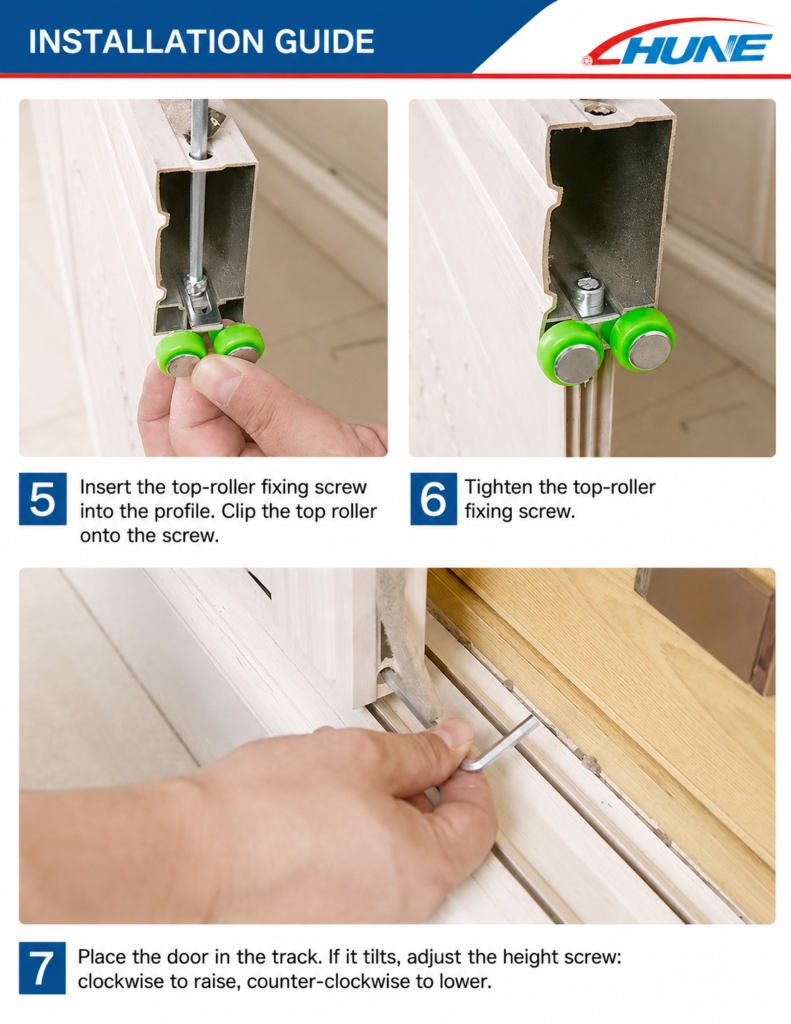 INSTALLATION GUIDE

CHUNE

5 Insert the top-roller fixing screw into the profile. Clip the top roller onto the screw.

6 Tighten the top-roller fixing screw.

7 Place the door in the track. If it tilts, adjust the height screw: clockwise to raise, counter-clockwise to lower.